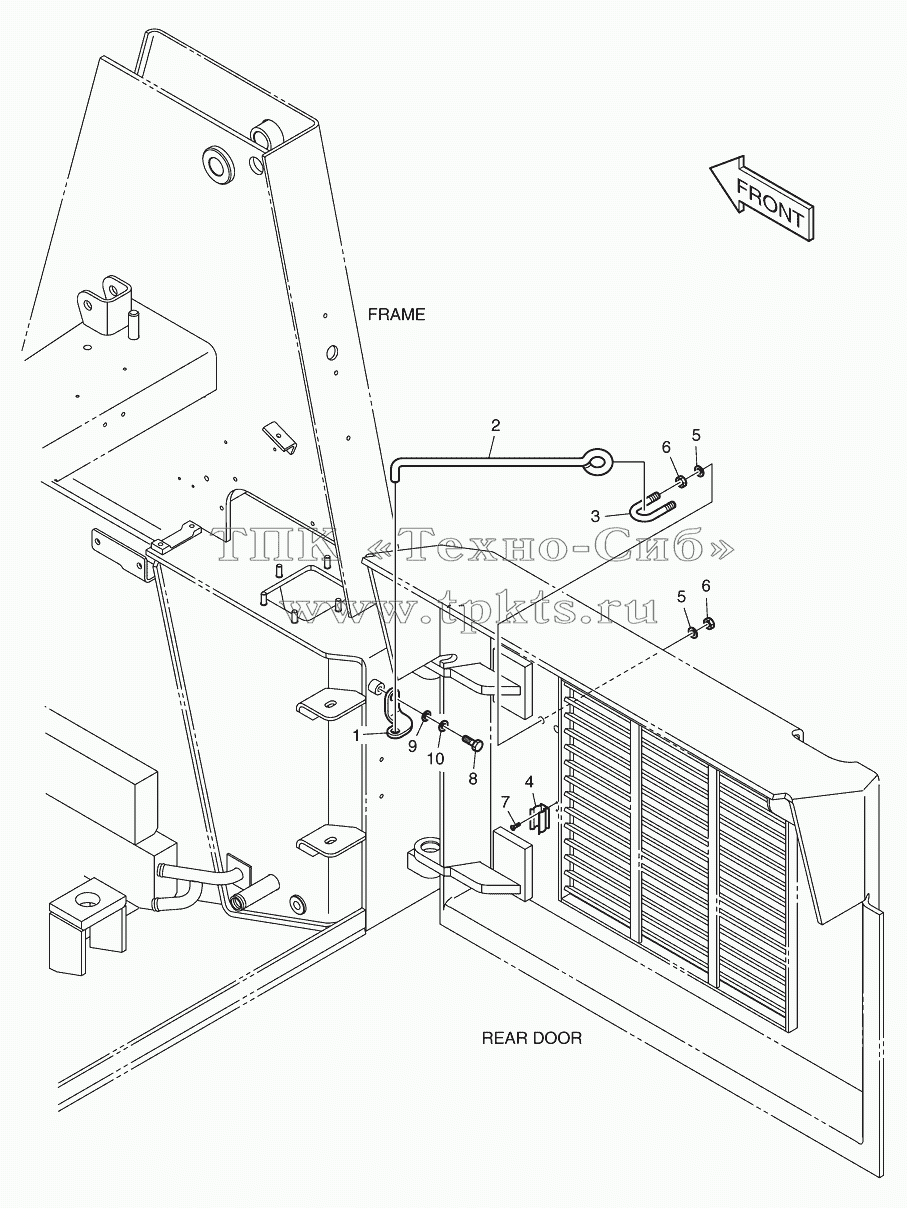 FRONT

FRAME

2

6

5

3

ТПК «Техно-Сиб»
www.tpkts.ru

5

6

1

9

10

8

4

7

REAR DOOR