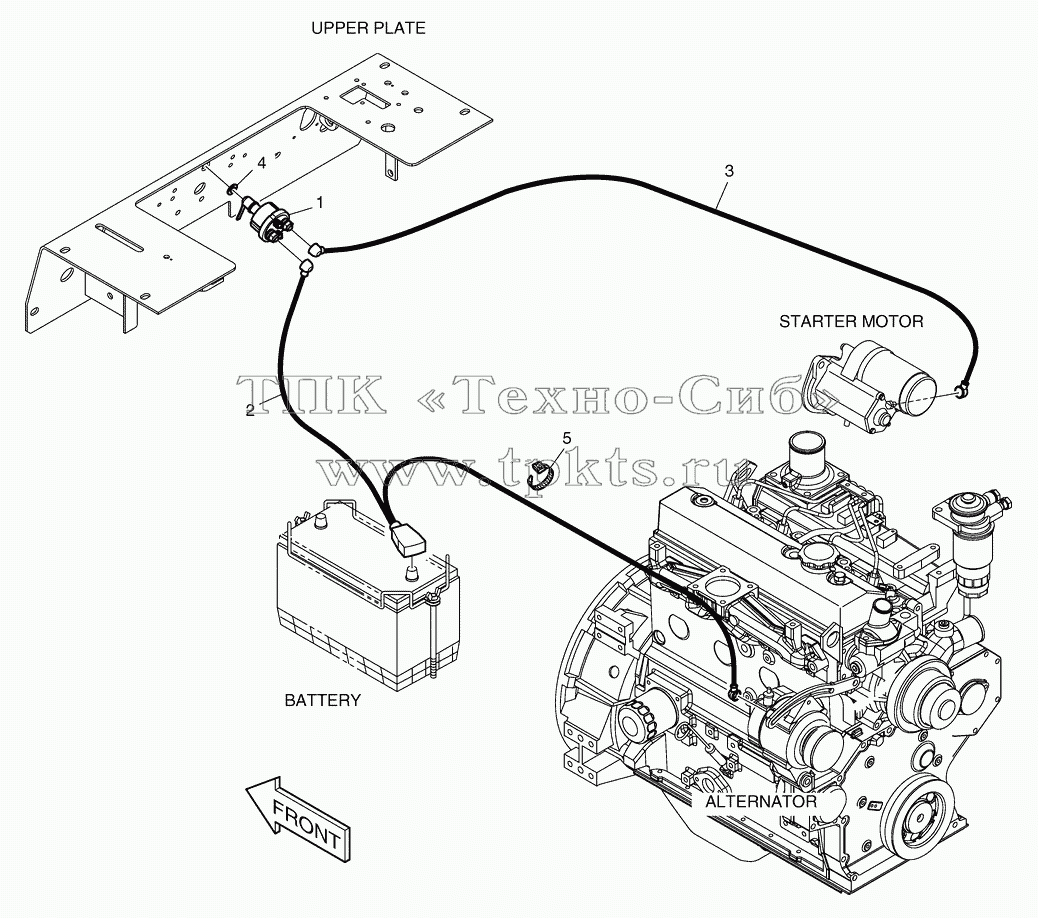 UPPER PLATE

4

1

3

STARTER MOTOR

ТПК «Техно-Сиб»

2

5

www.tpkts.ru

BATTERY

ALTERNATOR

FRONT