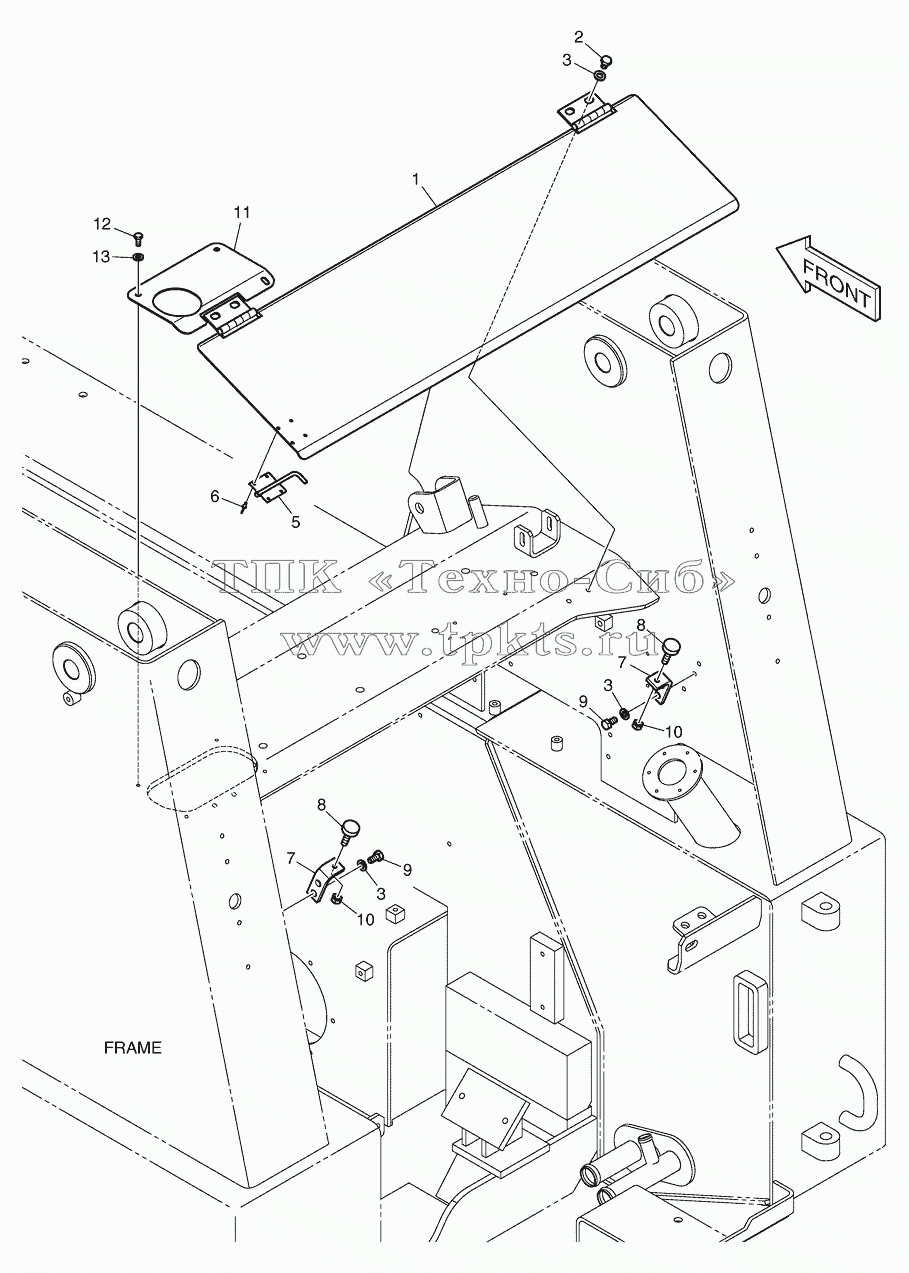 2
3
1
11
12
13
FRONT
6
5
ТПК «Техно-Сиб»
www.tpkts.ru
8
7
3
9
10
8
7
9
3
10
FRAME