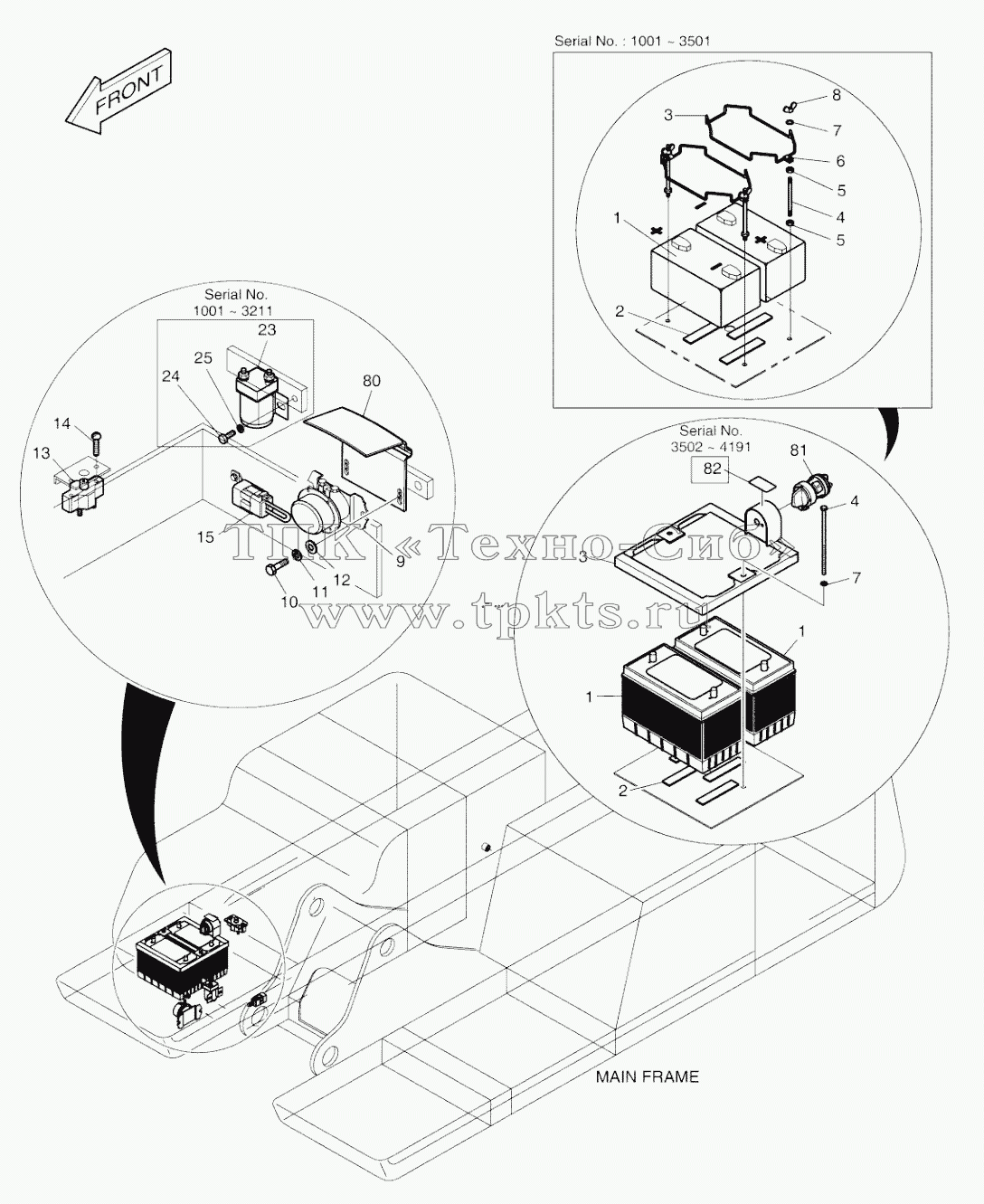 FRONT

Serial No. : 1001 ~ 3501

8
3
7
6
5
4
5
1
2

Serial No.
1001 ~ 3211

23
25
24
80
14
13
15
9
12
11
10

Serial No.
3502 ~ 4191

82
81
4
3
7
1
1
2

ТПК «Техно-Сиб»
www.tpkts.ru

MAIN FRAME