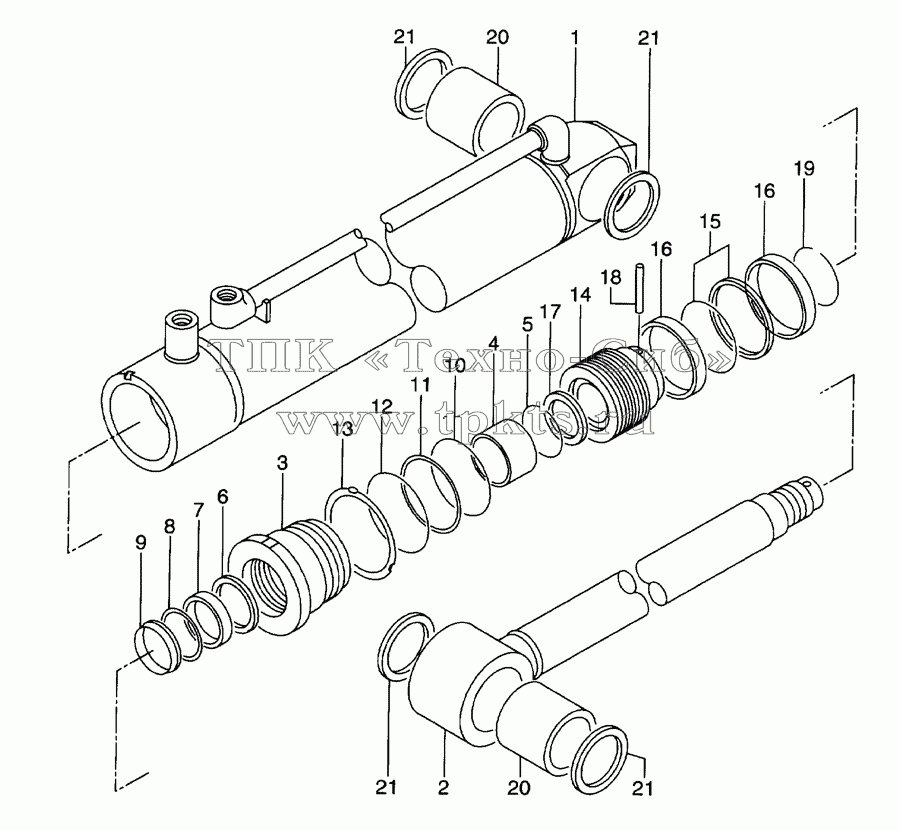 21
20
1
21
19
16
15
16
18
14
17
5
4
10
11
12
13
3
6
7
8
9
ТПК «Техно-Сиб»
www.tpkts.ru
21
2
20
21