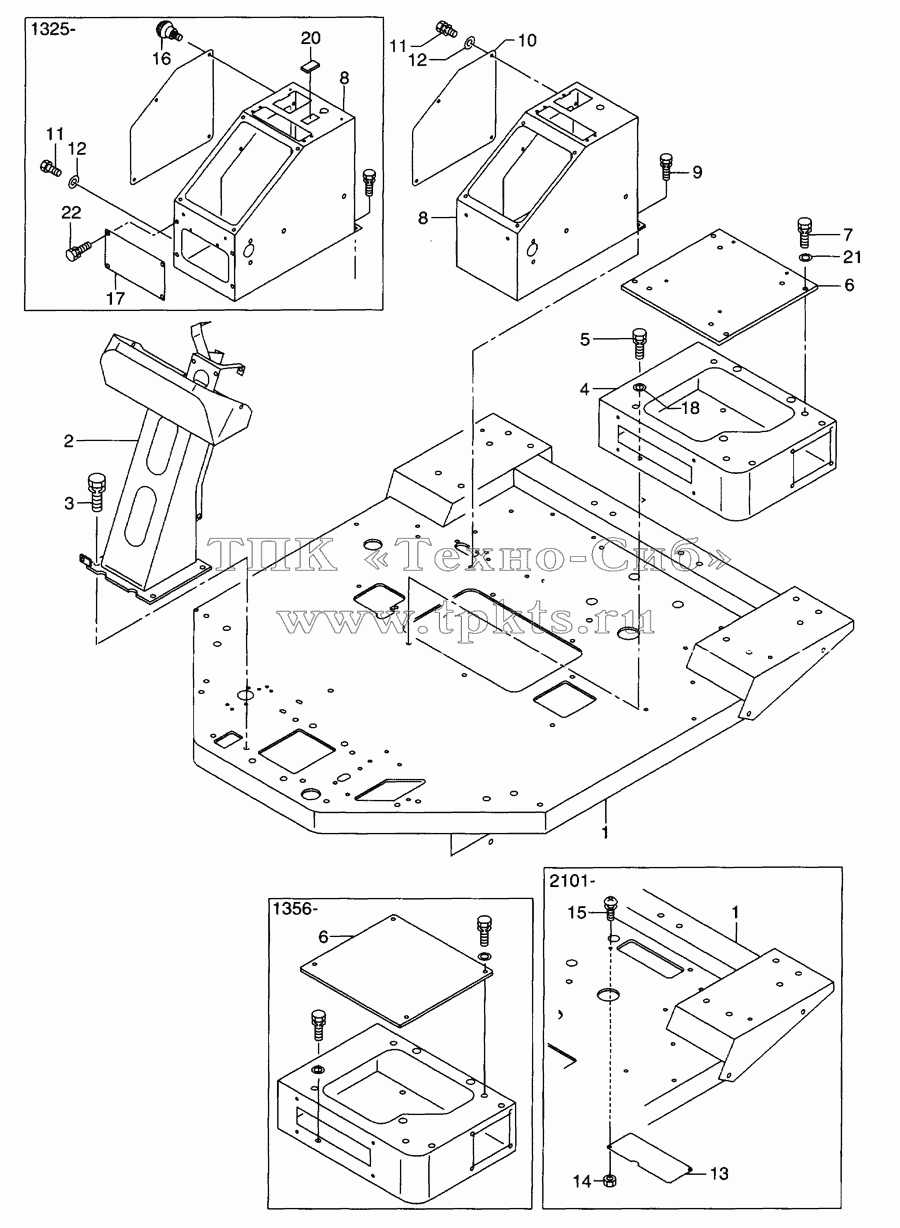 1325-
16
20
8
11
12
22
17
11
12
10
9
8
7
21
6
5
4
18
2
3
ТПК «Техно-Сиб»
www.tpkts.ru
1
1356-
6
2101-
15
1
14
13