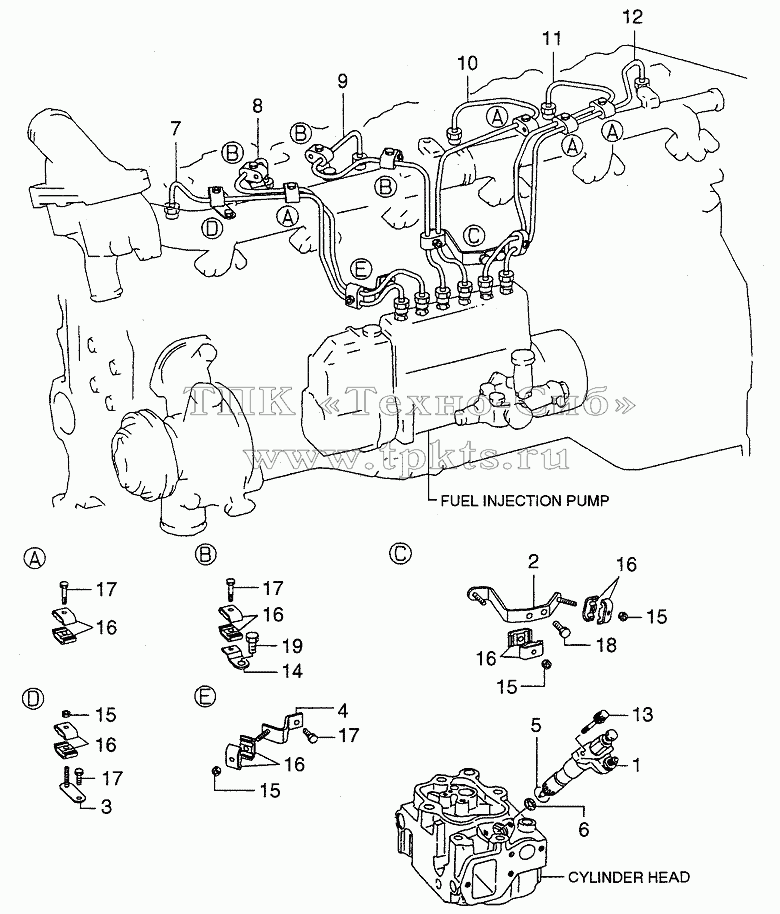 12
11
10
9
8
7
A
A
A
B
B
B
A
D
C
E
ТПК «Техно-Сиб»
www.tpkts.ru
FUEL INJECTION PUMP

A
17
16

B
17
16
19
14

C
2
16
15
18
16
15

D
15
16
17
3

E
4
17
16
15

5
13
1
6
CYLINDER HEAD