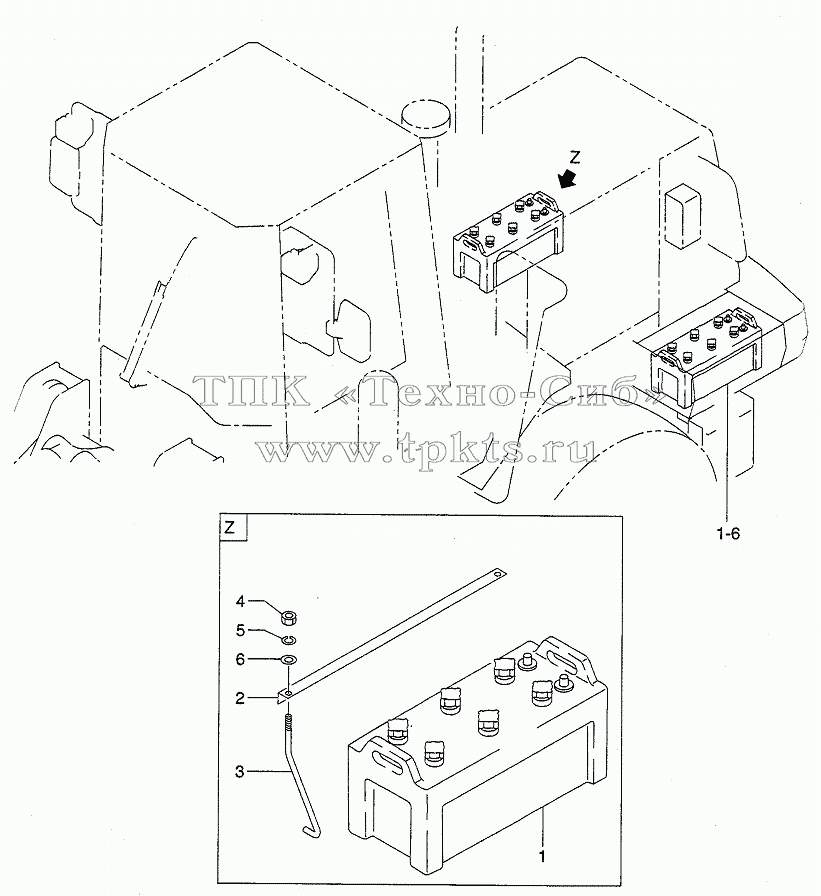 Z
ТПК «Техно-Сиб»
www.tpkts.ru
1-6
Z
4
5
6
2
3
1