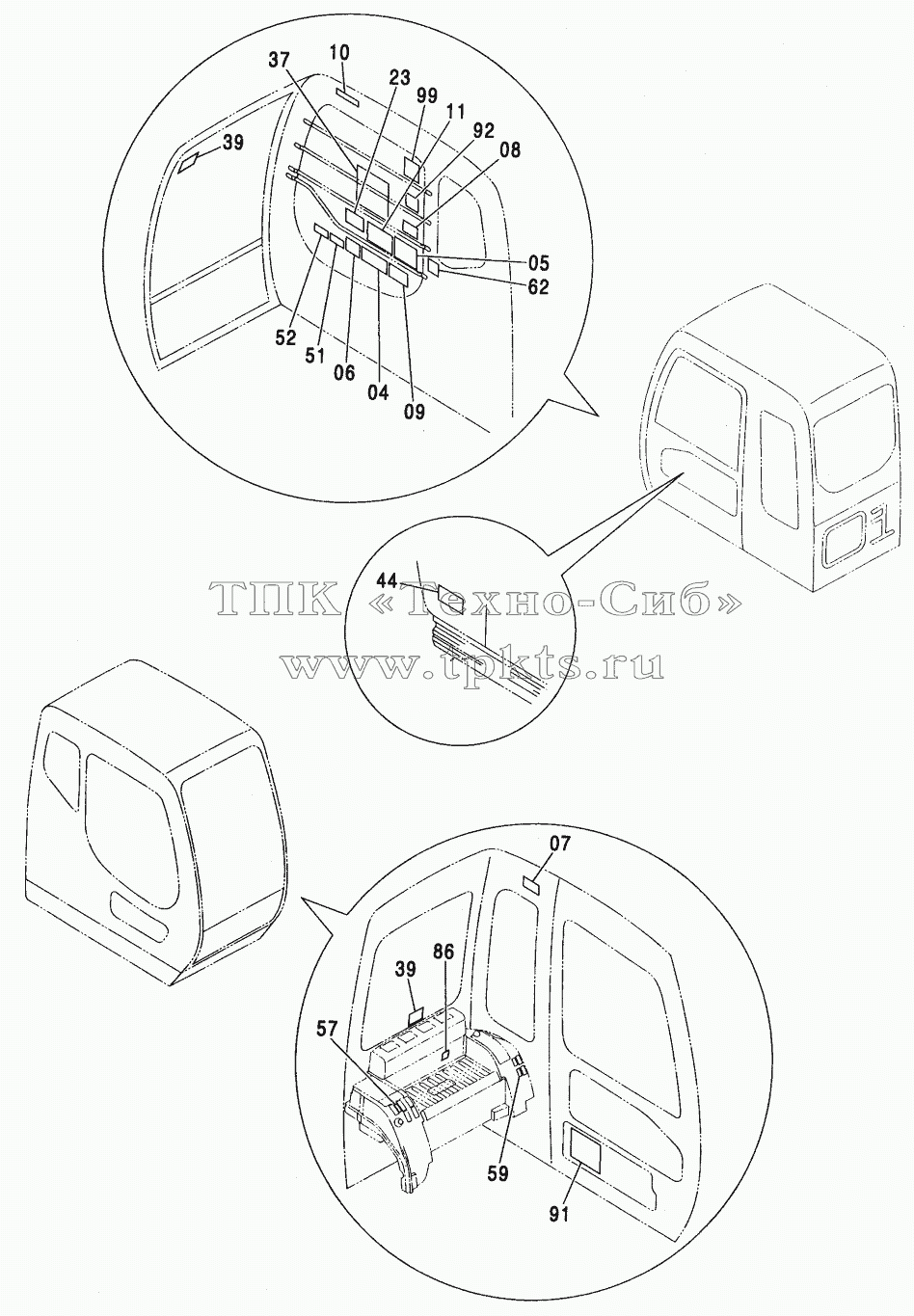 10
37
23
99
11
92
08
39
05
62
52
51
06
04
09
44
ТПК «Техно-Сиб»
www.tpkts.ru
07
39
86
57
59
91