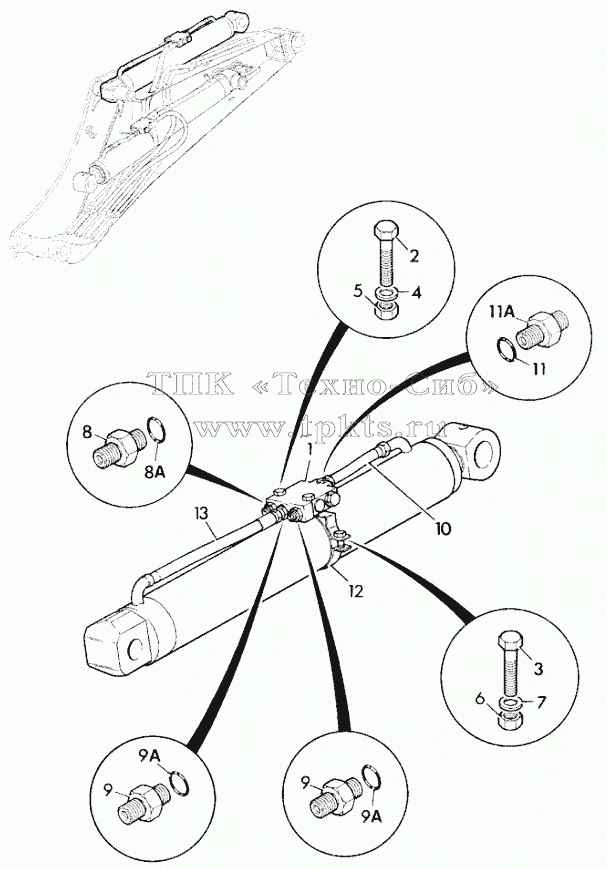 2
5
4
11A
11
ТПК «Техно-Сиб»
www.tpkts.ru
8
8A
1
13
10
12
3
6
7
9A
9
9
9A