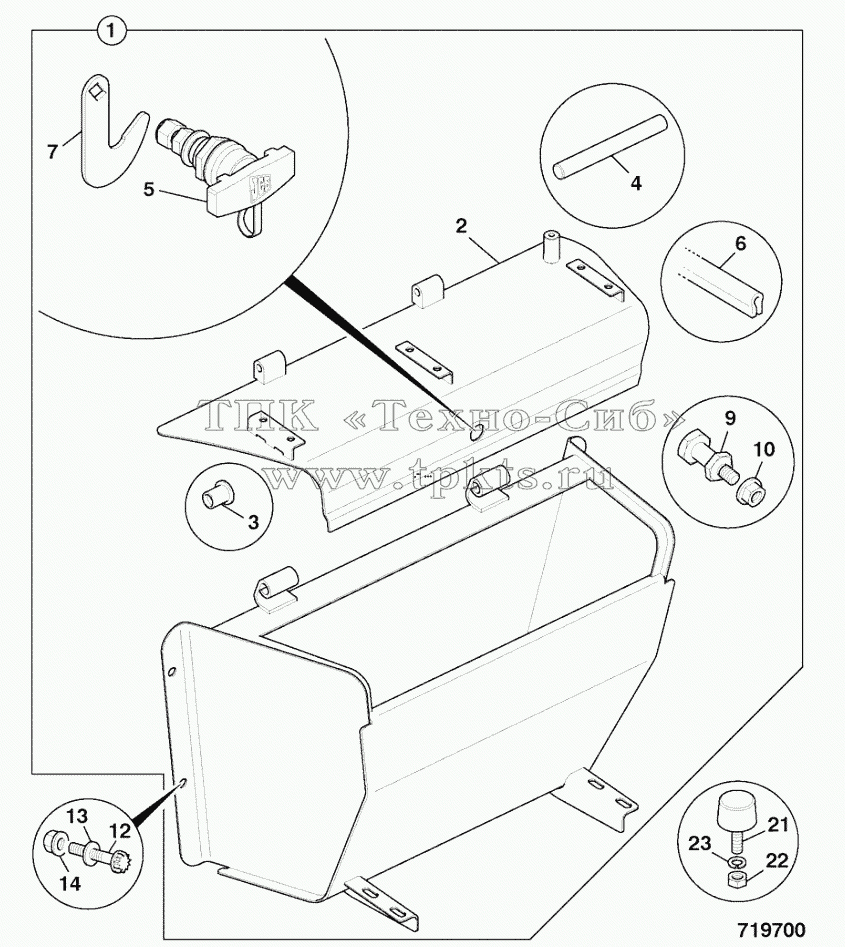 1
7
5
4
2
6
ТПК «Техно-Сиб»
www.tpkts.ru
9
10
3
13
12
14
21
23
22
719700