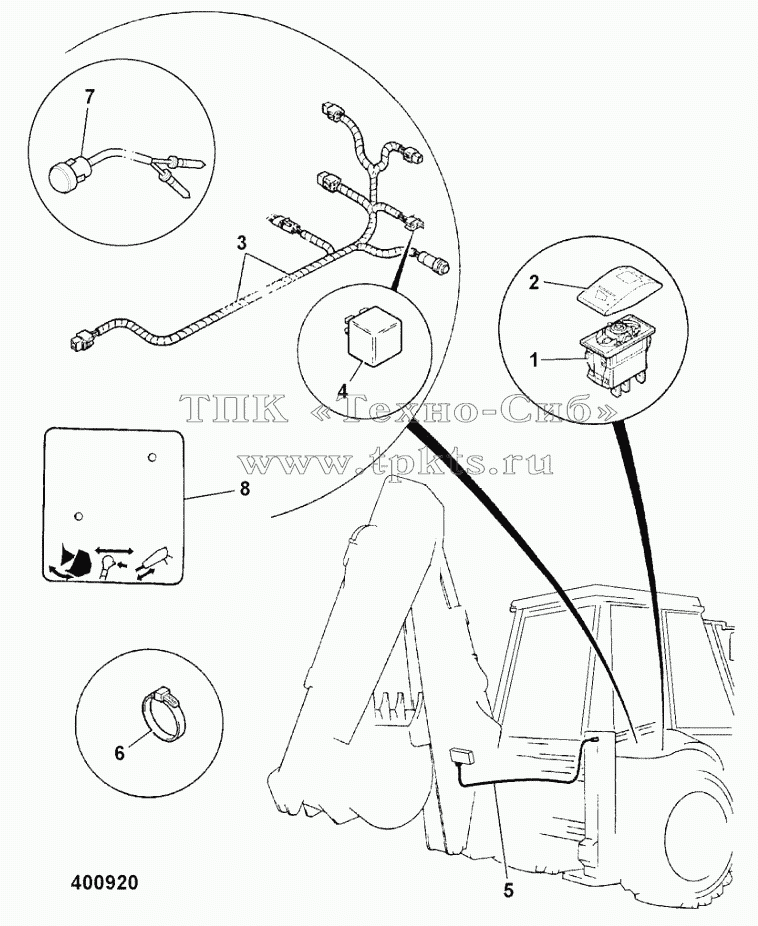 7
3
2
1
4
ТПК «Техно-Сиб»
www.tpkts.ru
8
6
5
400920