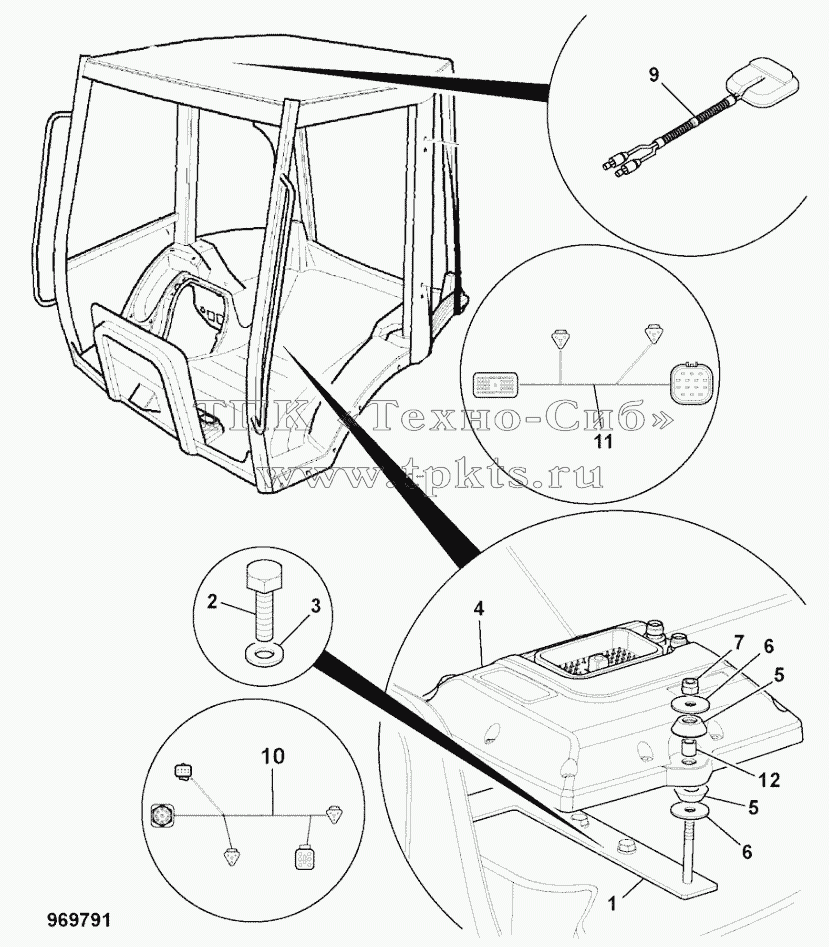 9

11

ТПК «Техно-Сиб»
www.tpkts.ru

2

3

4

7

6

5

12

5

6

1

10

969791