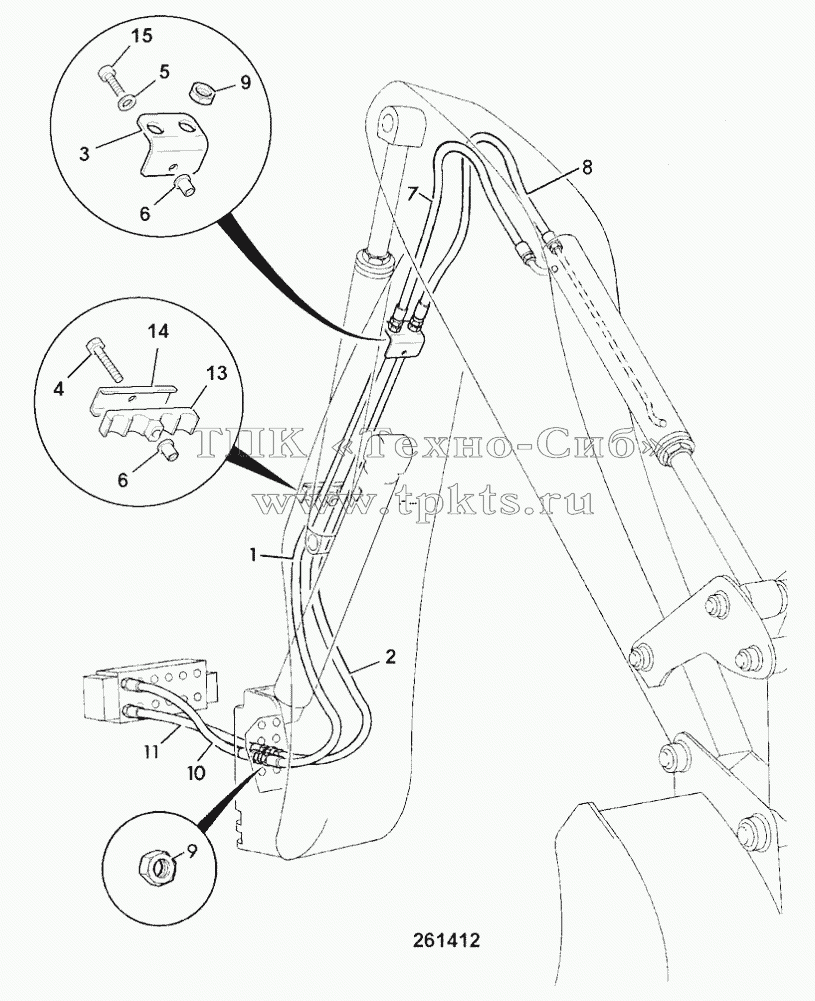 15
5
9
3
6
7
8
14
4
13
6
ТПК «Техно-Сиб»
www.tpkts.ru
1
2
11
10
9
261412