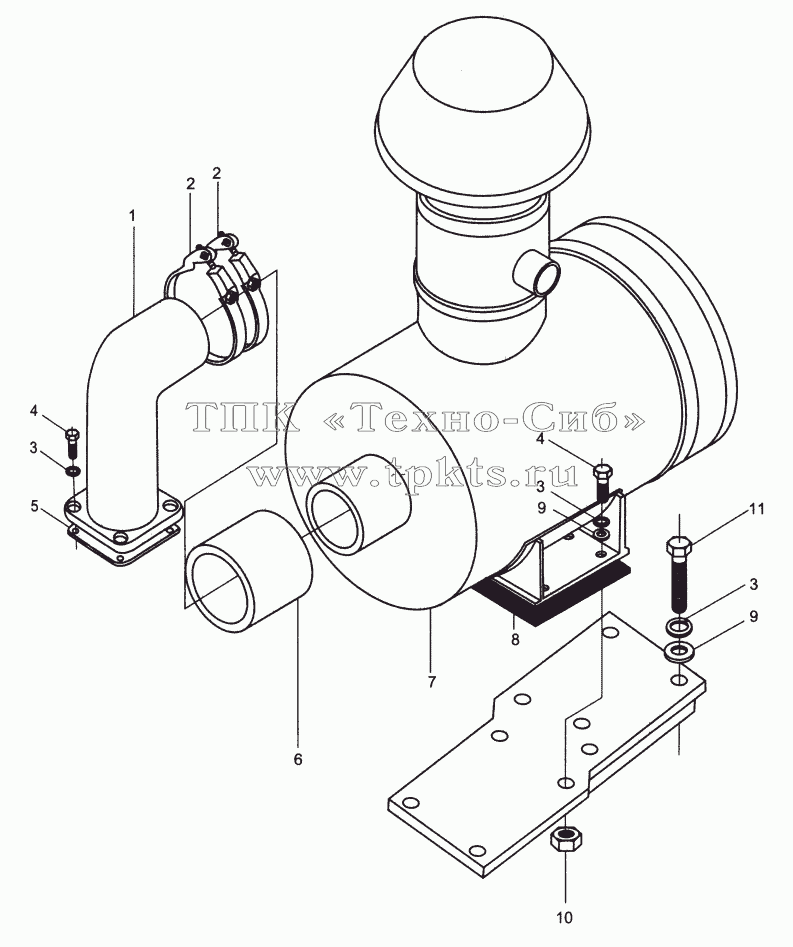 2
2
1
4
3
5
ТПК «Техно-Сиб»
www.tpkts.ru
4
3
9
11
3
9
8
7
6
10