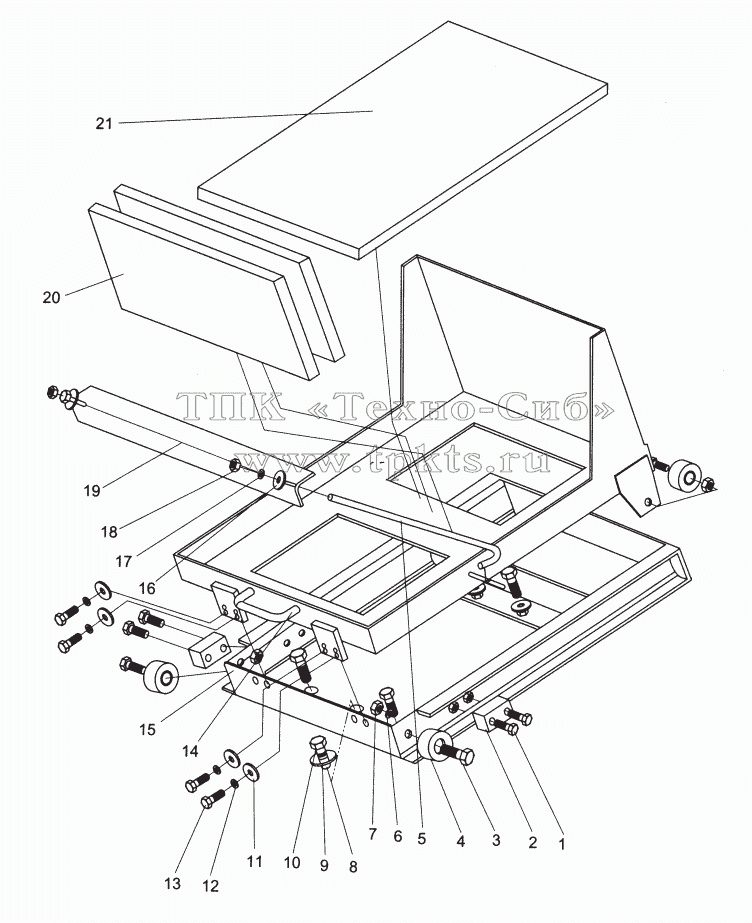 21

20

ТПК «Техно-Сиб»
www.tpkts.ru

19

18

17

16

15

14

13

12

11

10

9

8

7

6

5

4

3

2

1